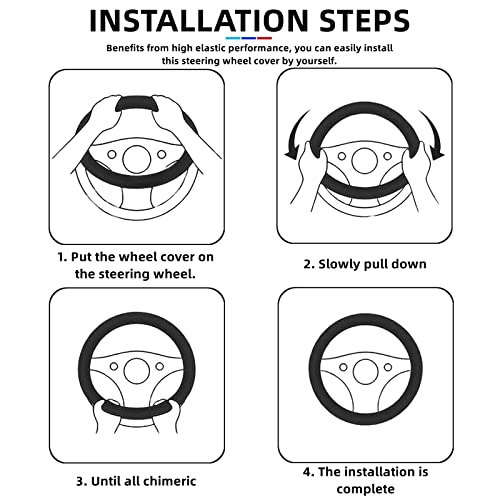 INSTALLATION STEPS

Benefits from high elastic performance, you can easily install this steering wheel cover by yourself.

1. Put the wheel cover on the steering wheel.

2. Slowly pull down

3. Until all chimeric

4. The installation is complete