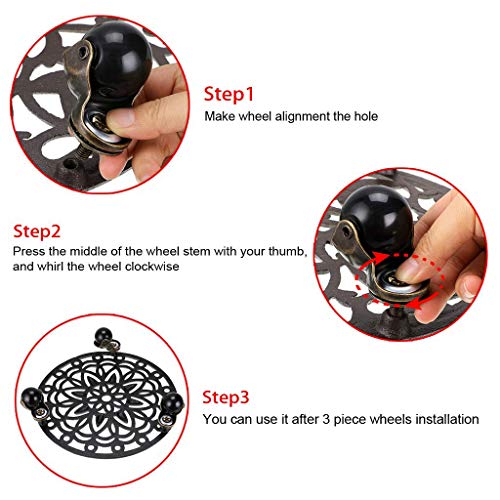 Step1
Make wheel alignment the hole

Step2
Press the middle of the wheel stem with your thumb, and whirl the wheel clockwise

Step3
You can use it after 3 piece wheels installation