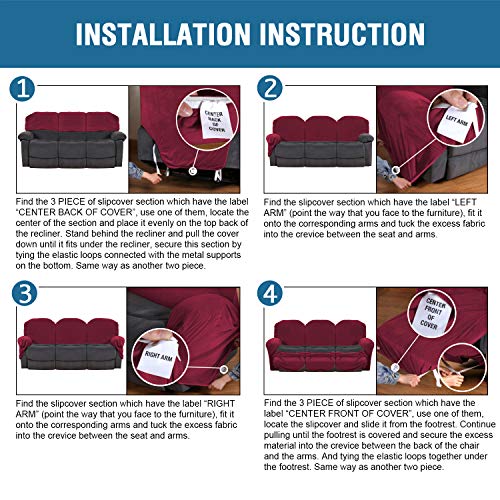 INSTALLATION INSTRUCTION

1

CENTER BACK OF COVER

Find the 3 PIECE of slipcover section which have the label "CENTER BACK OF COVER", use one of them, locate the center of the section and place it evenly on the top back of the recliner. Stand behind the recliner and pull the cover down until it fits under the recliner, secure this section by tying the elastic loops connected with the metal supports on the bottom. Same way as another two piece.

2

LEFT ARM

Find the slipcover section which have the label "LEFT ARM" (point the way that you face to the furniture), fit it onto the corresponding arms and tuck the excess fabric into the crevice between the seat and arms.

3

RIGHT ARM

Find the slipcover section which have the label "RIGHT ARM" (point the way that you face to the furniture), fit it onto the corresponding arms and tuck the excess fabric into the crevice between the seat and arms.

4

CENTER FRONT OF COVER

Find the 3 PIECE of slipcover section which have the label "CENTER FRONT OF COVER", use one of them, locate the slipcover and slide it from the footrest. Continue pulling until the footrest is covered and secure the excess material into the crevice between the back of the chair and the arms. And tying the elastic loops together under the footrest. Same way as another two piece.