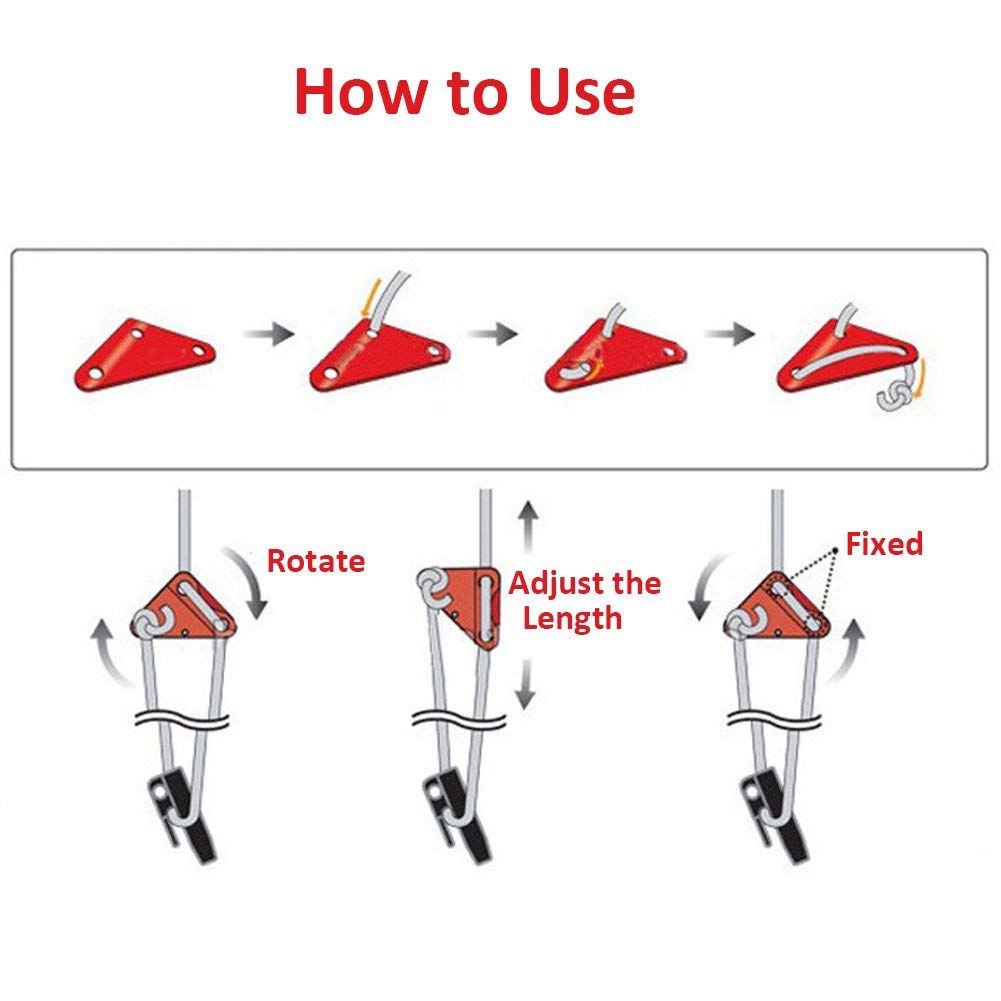 How to Use

Rotate

Adjust the Length

Fixed