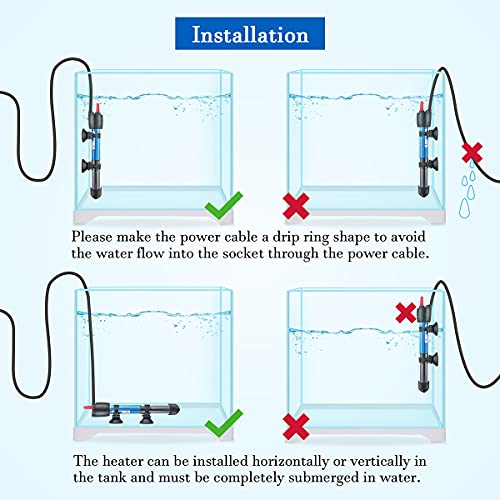 Installation

Please make the power cable a drip ring shape to avoid the water flow into the socket through the power cable.

The heater can be installed horizontally or vertically in the tank and must be completely submerged in water.