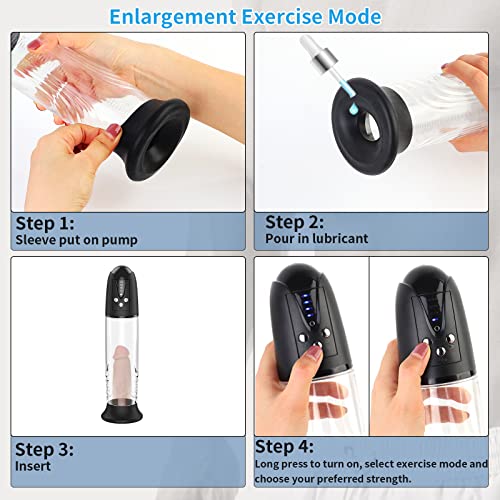 Enlargement Exercise Mode

Step 1:
Sleeve put on pump

Step 2:
Pour in lubricant

Step 3:
Insert

Step 4:
Long press to turn on, select exercise mode and choose your preferred strength.