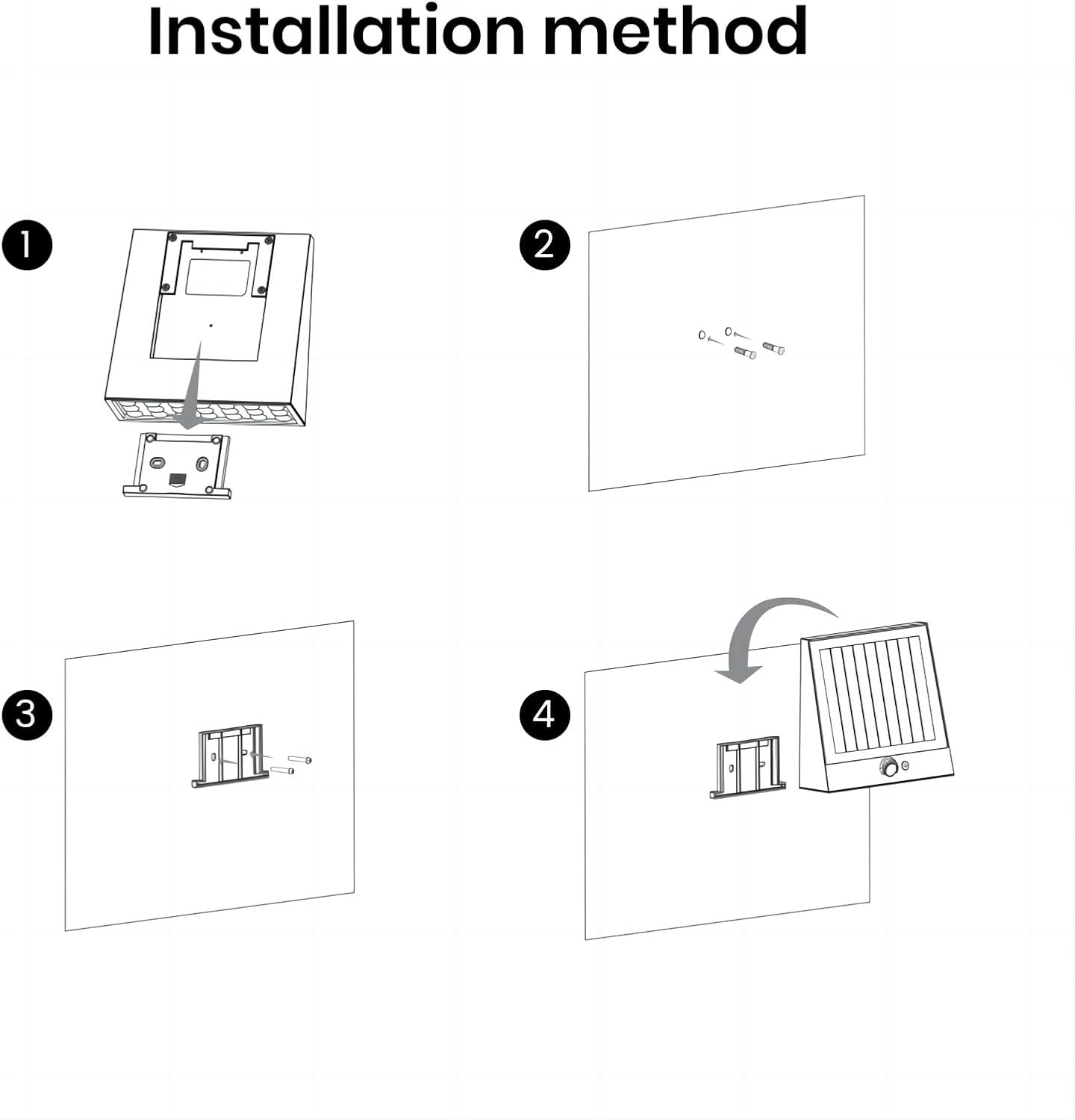 Installation method

1

2

3

4