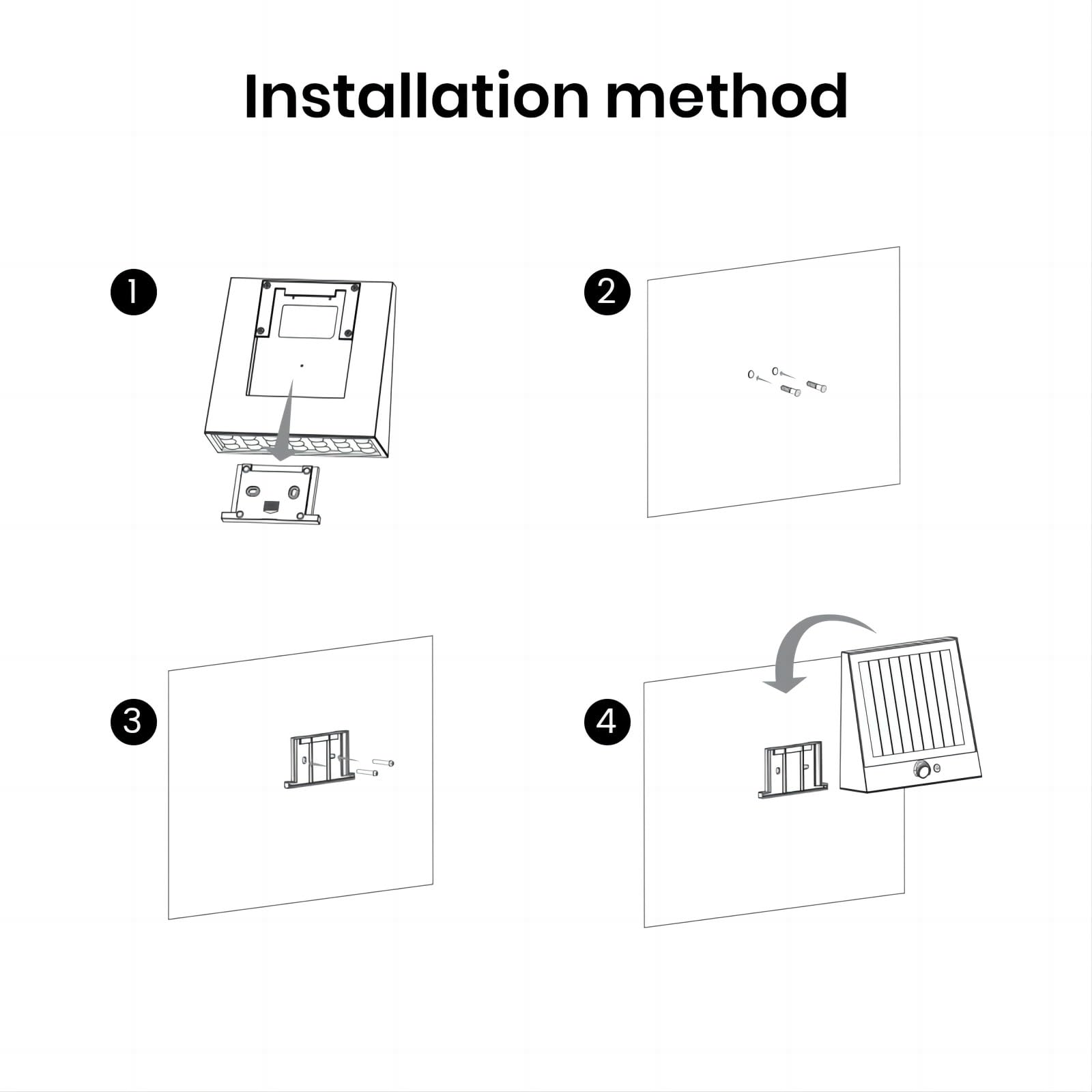 Installation method

1

2

3

4