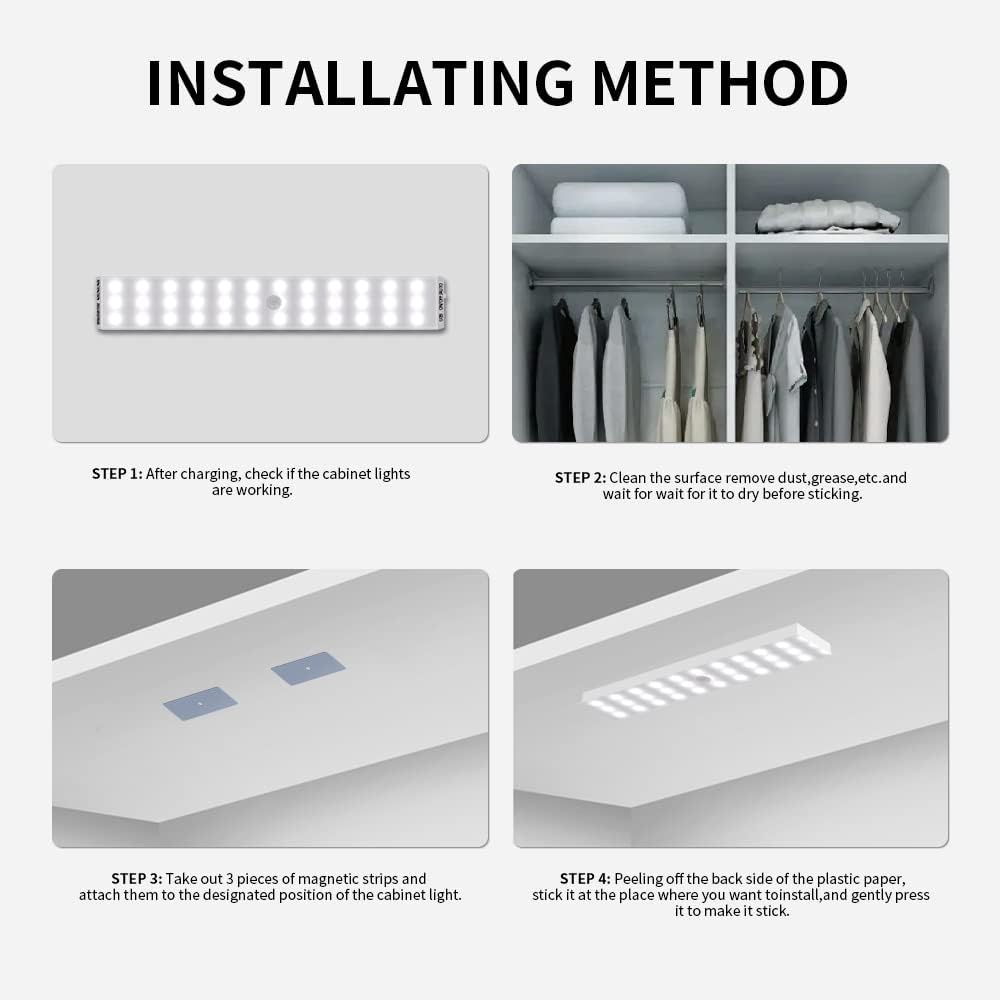 INSTALLATING METHOD

STEP 1: After charging, check if the cabinet lights are working.

STEP 2: Clean the surface remove dust,grease,etc.and wait for wait for it to dry before sticking.

STEP 3: Take out 3 pieces of magnetic strips and attach them to the designated position of the cabinet light.

STEP 4: Peeling off the back side of the plastic paper, stick it at the place where you want toinstall,and gently press it to make it stick.