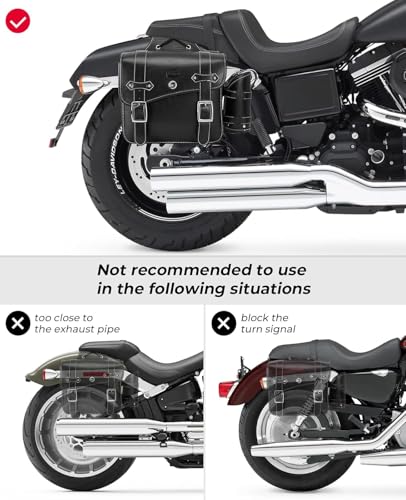 LEY-DAVIDSON

Not recommended to use in the following situations

too close to the exhaust pipe

block the turn signal