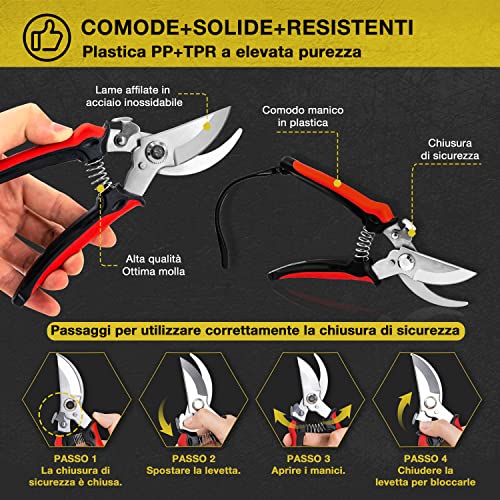 COMODE+SOLIDE+RESISTENTI
Plastica PP+TPR a elevata purezza

Lame affilate in acciaio inossidabile

Comodo manico in plastica

Chiusura di sicurezza

Alta qualità Ottima molla

Passaggi per utilizzare correttamente la chiusura di sicurezza

PASSO 1
La chiusura di sicurezza è chiusa.

PASSO 2
Spostare la levetta.

PASSO 3
Aprire i manici.

PASSO 4
Chiudere la levetta per bloccarle