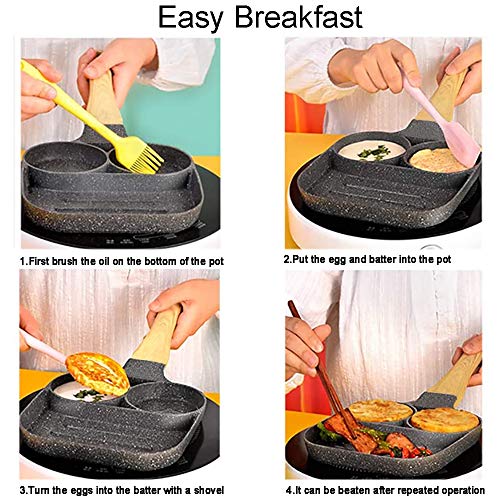 Easy Breakfast

1.First brush the oil on the bottom of the pot

2.Put the egg and batter into the pot

3.Turn the eggs into the batter with a shovel

4.It can be beaten after repeated operation