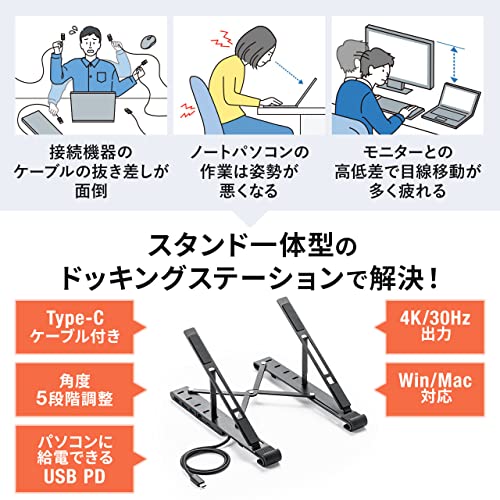 接続機器の
ケーブルの抜き差しが
面倒

ノートパソコンの
作業は姿勢が
悪くなる

モニターとの
高低差で目線移動が
多く疲れる

スタンド一体型の
ドッキングステーションで解決！

Type-C
ケーブル付き

角度
5段階調整

パソコンに
給電できる
USB PD

4K/30Hz
出力

Win/Mac
対応