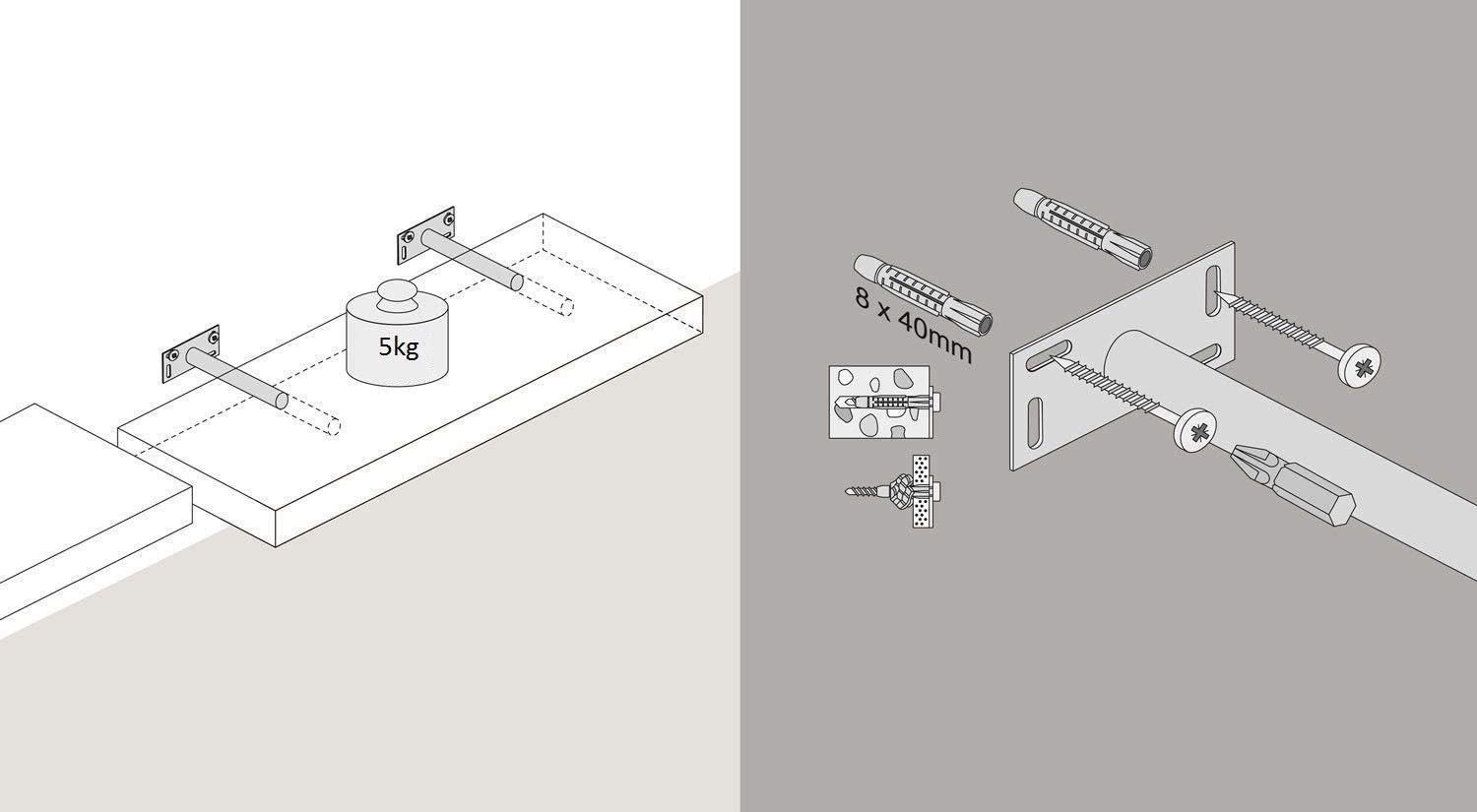 5kg

8 x 40mm