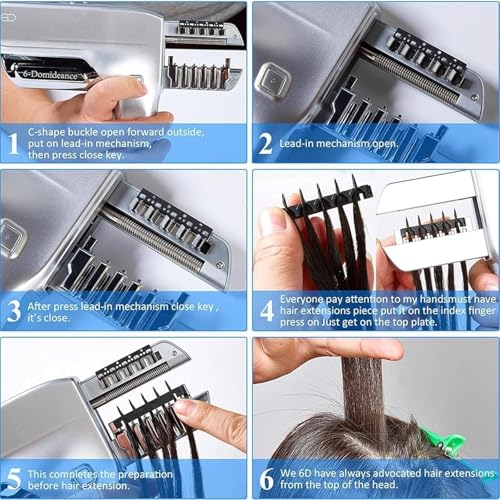 6-Domideance

1 C-shape buckle open forward outside. put on lead-in mechanism, then press close key.

2 Lead-in mechanism open.

3 After press lead-in mechanism close key , it's close.

4 Everyone pay attention to my handsmust have hair extensions piece put it on the index finger press on Just get on the top plate.

5 This completes the preparation before hair extension.

6 We 6D have always advocated hair extensions from the top of the head.