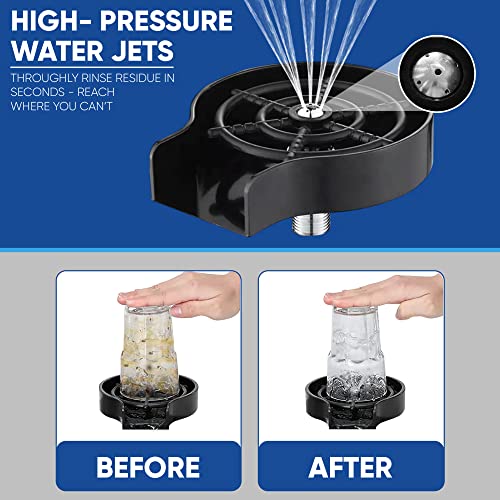 HIGH- PRESSURE WATER JETS

THROUGHLY RINSE RESIDUE IN SECONDS - REACH WHERE YOU CAN'T

BEFORE

AFTER