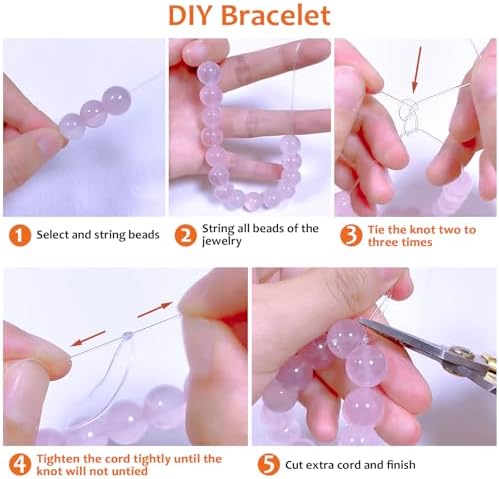 DIY Bracelet

1 Select and string beads

2 String all beads of the jewelry

3 Tie the knot two to three times

4 Tighten the cord tightly until the knot will not untied

5 Cut extra cord and finish