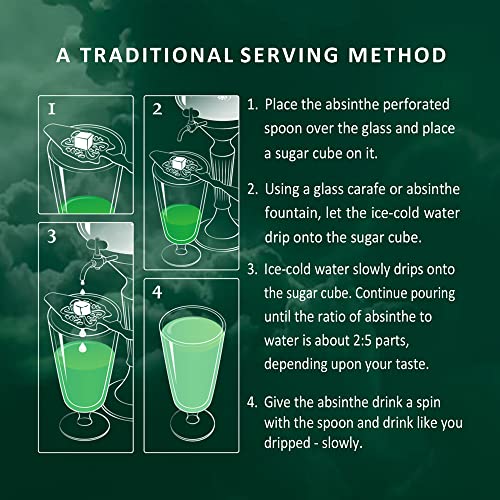 A TRADITIONAL SERVING METHOD

I

2

3

4

1. Place the absinthe perforated spoon over the glass and place a sugar cube on it.

2. Using a glass carafe or absinthe fountain, let the ice-cold water drip onto the sugar cube.

3. Ice-cold water slowly drips onto the sugar cube. Continue pouring until the ratio of absinthe to water is about 2:5 parts, depending upon your taste.

4. Give the absinthe drink a spin with the spoon and drink like you dripped - slowly.