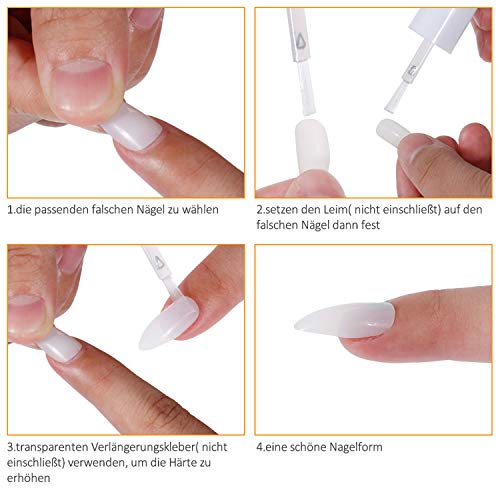 1.die passenden falschen Nägel zu wählen

2.setzen den Leim( nicht einschließt) auf den falschen Nägel dann fest

3.transparenten Verlängerungskleber( nicht einschließt) verwenden, um die Härte zu erhöhen

4.eine schöne Nagelform