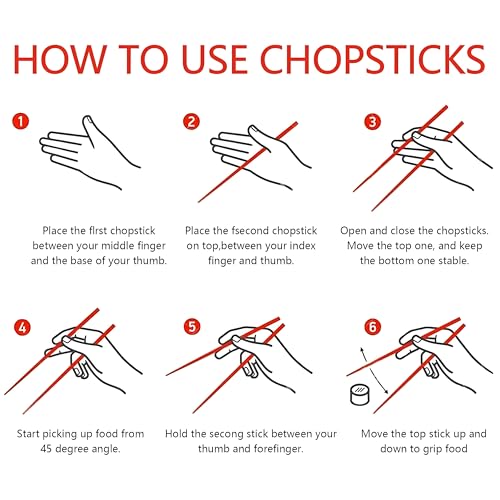 HOW TO USE CHOPSTICKS

1

Place the flrst chopstick between your middle finger and the base of your thumb.

2

Place the fsecond chopstick on top,between your index finger and thumb.

3

Open and close the chopsticks. Move the top one, and keep the bottom one stable.

4

Start picking up food from 45 degree angle.

5

Hold the secong stick between your thumb and forefinger.

6

Move the top stick up and down to grip food