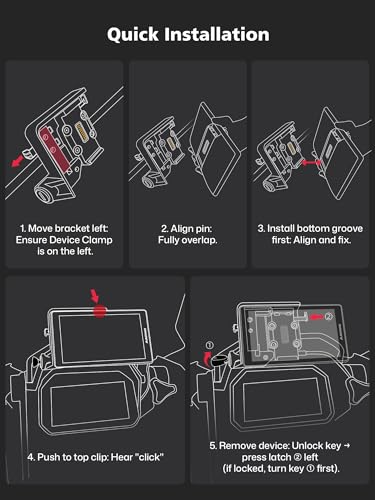 Quick Installation

1. Move bracket left: Ensure Device Clamp is on the left.

2. Align pin: Fully overlap.

3. Install bottom groove first: Align and fix.

4. Push to top clip: Hear "click"

①

②

5. Remove device: Unlock key → press latch ② left (if locked, turn key ① first).