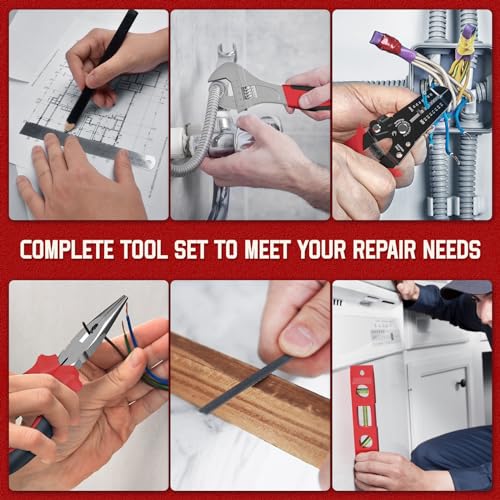 COMPLETE TOOL SET TO MEET YOUR REPAIR NEEDS