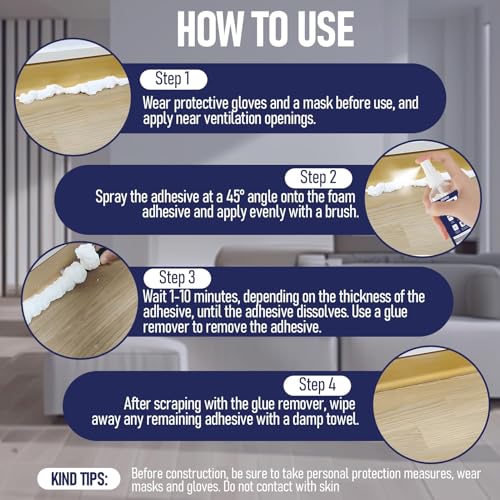 HOW TO USE

Step 1
Wear protective gloves and a mask before use, and apply near ventilation openings.

Step 2
Spray the adhesive at a 45° angle onto the foam adhesive and apply evenly with a brush.

Step 3
Wait 1-10 minutes, depending on the thickness of the adhesive, until the adhesive dissolves. Use a glue remover to remove the adhesive.

Step 4
After scraping with the glue remover, wipe away any remaining adhesive with a damp towel.

KIND TIPS: Before construction, be sure to take personal protection measures, wear masks and gloves. Do not contact with skin