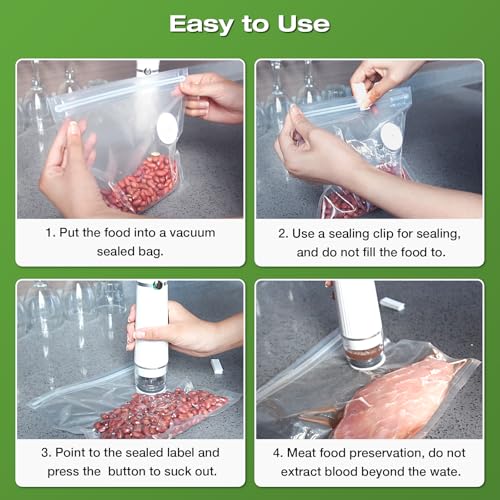 Easy to Use

1. Put the food into a vacuum sealed bag.

2. Use a sealing clip for sealing, and do not fill the food to.

3. Point to the sealed label and press the button to suck out.

4. Meat food preservation, do not extract blood beyond the wate.