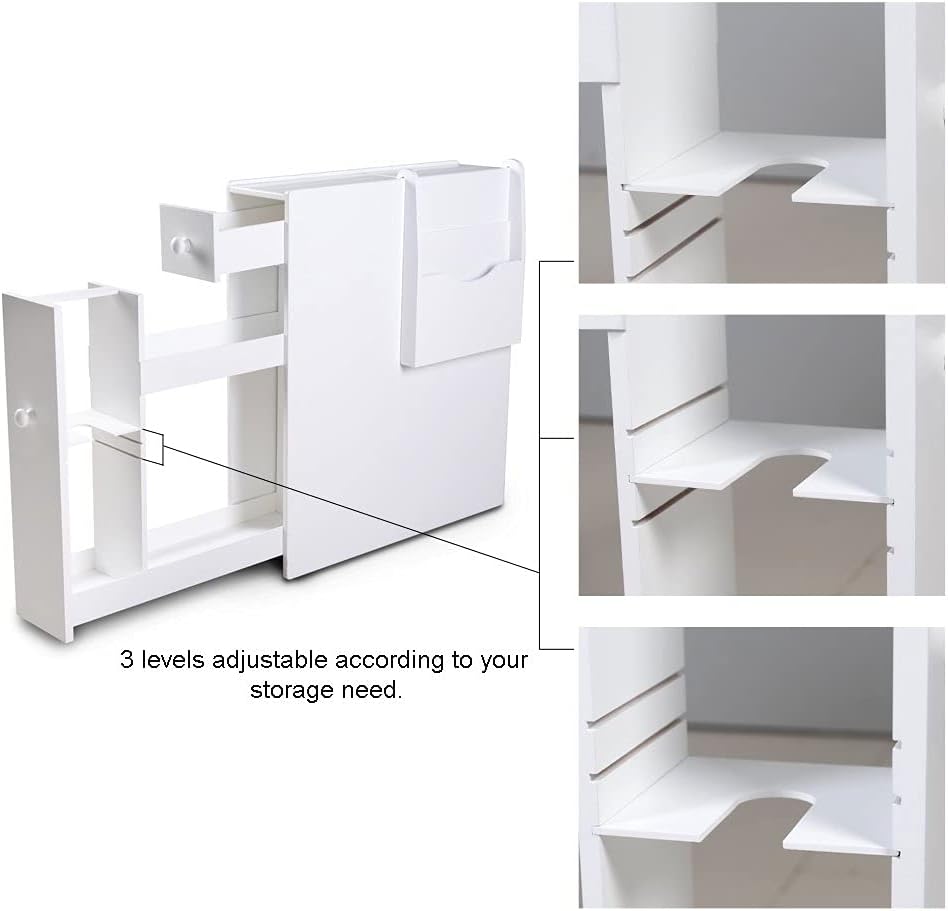 3 levels adjustable according to your storage need.