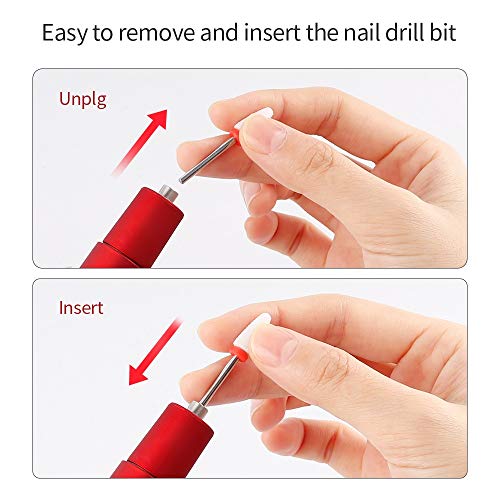 Easy to remove and insert the nail drill bit

Unplg

Insert