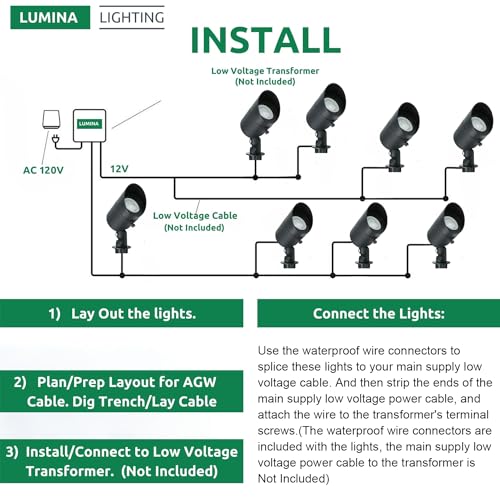 LUMINA LIGHTING

INSTALL

Low Voltage Transformer (Not Included)

LUMINA

AC 120V

12V

Low Voltage Cable (Not Included)

1) Lay Out the lights.

2) Plan/Prep Layout for AGW Cable. Dig Trench/Lay Cable

3) Install/Connect to Low Voltage Transformer. (Not Included)

Connect the Lights:

Use the waterproof wire connectors to splice these lights to your main supply low voltage cable. And then strip the ends of the main supply low voltage power cable, and attach the wire to the transformer's terminal screws.(The waterproof wire connectors are included with the lights, the main supply low voltage power cable to the transformer is Not Included)