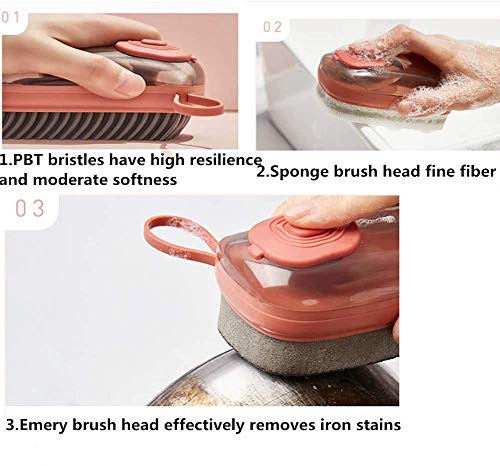 01

1.PBT bristles have high resilience and moderate softness

02

2.Sponge brush head fine fiber

03

3.Emery brush head effectively removes iron stains