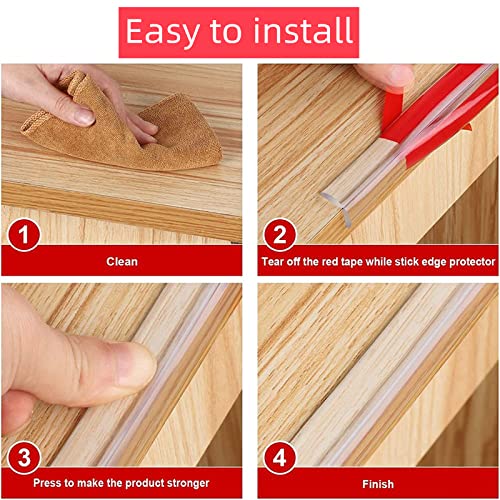 Easy to install

1
Clean

2
Tear off the red tape while stick edge protector

3
Press to make the product stronger

4
Finish