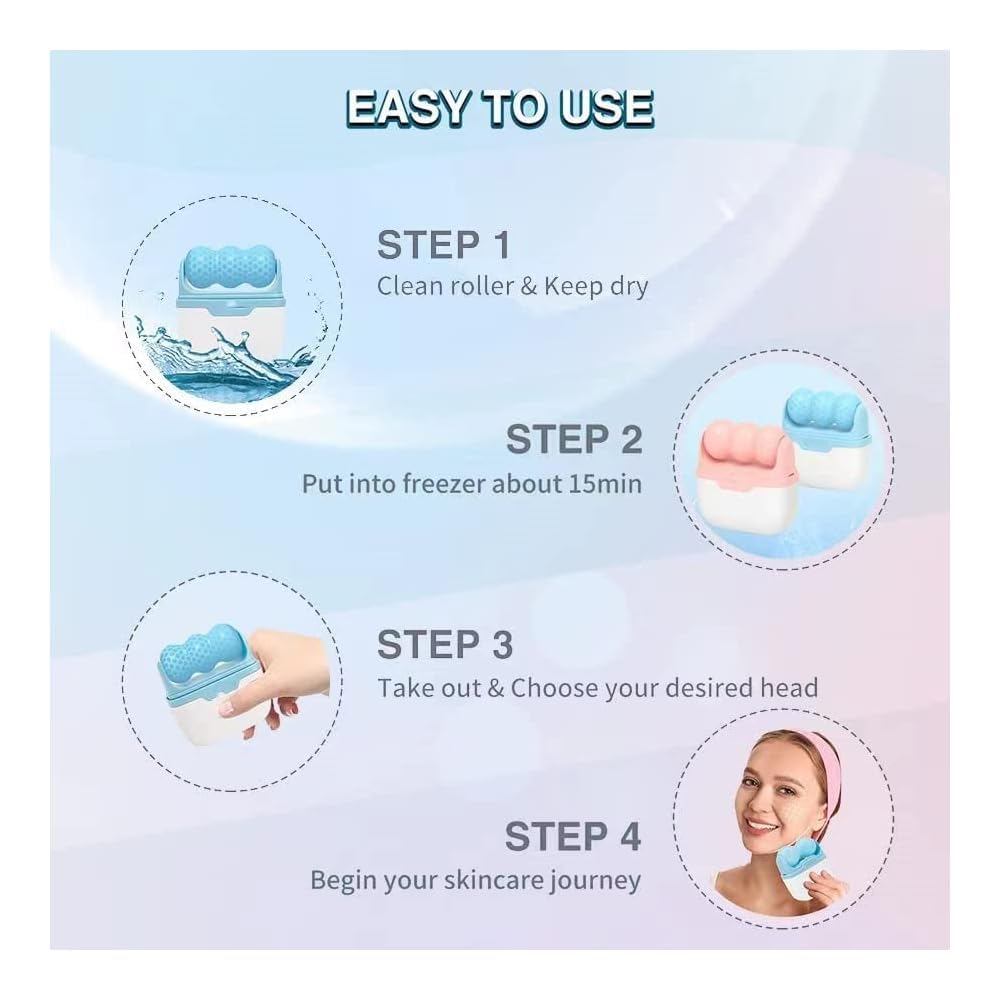 EASY TO USE

STEP 1
Clean roller & Keep dry

STEP 2
Put into freezer about 15min

STEP 3
Take out & Choose your desired head

STEP 4
Begin your skincare journey