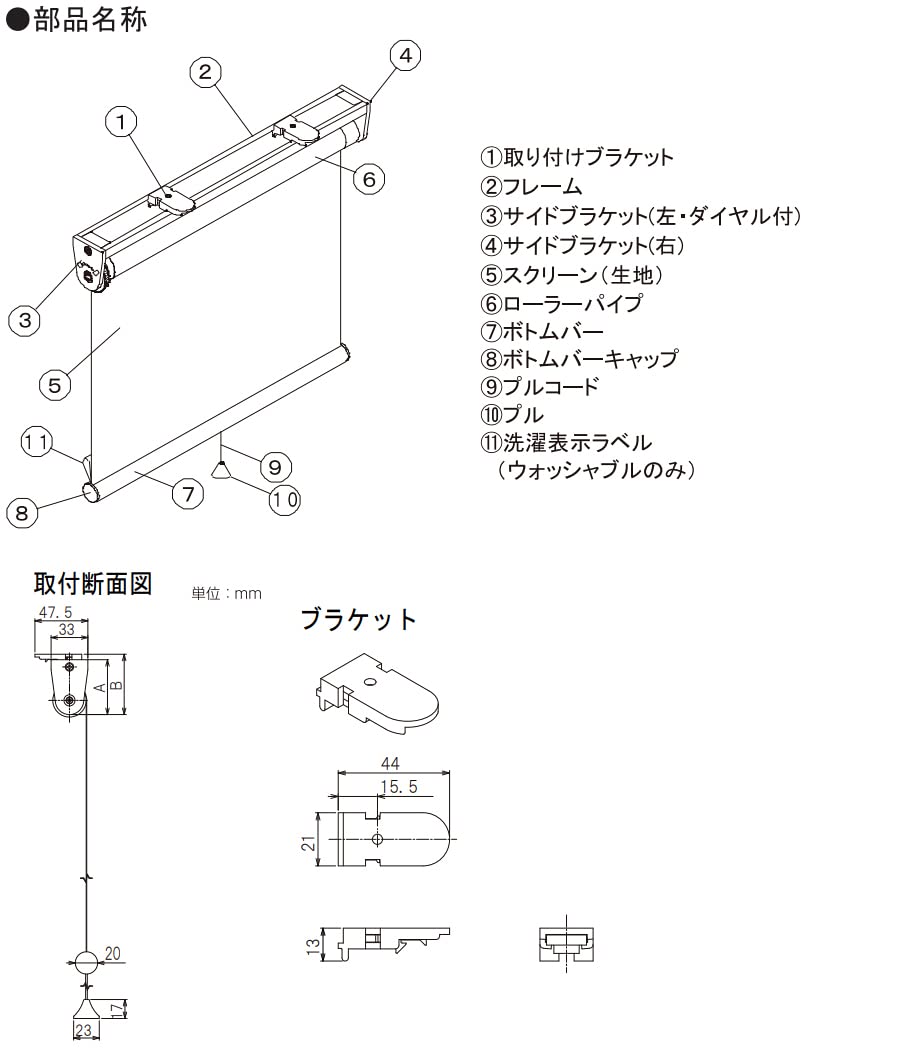 ●部品名称

2
4
1
6
3
5
11
9
7
8
10

①取り付けブラケット
②フレーム
③サイドブラケット(左・ダイヤル付)
④サイドブラケット(右)
⑤スクリーン(生地)
⑥ローラーパイプ
⑦ボトムバー
⑧ボトムバーキャップ
⑨プルコード
⑩プル
⑪洗濯表示ラベル
(ウォッシャブルのみ)

取付断面図
単位：mm

47.5
33
A
B
20
17
23

ブラケット

44
15.5
21
13