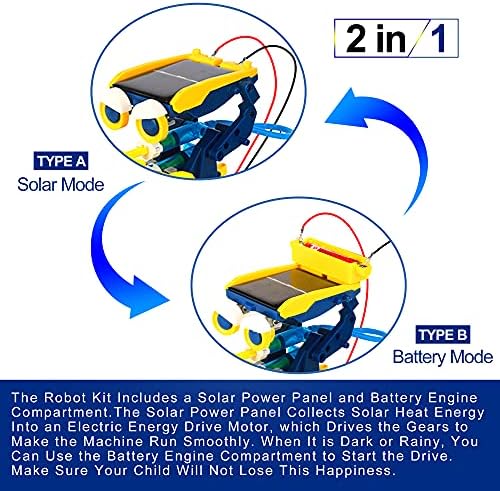 2 in 1

TYPE A
Solar Mode

TYPE B
Battery Mode

The Robot Kit Includes a Solar Power Panel and Battery Engine Compartment.The Solar Power Panel Collects Solar Heat Energy Into an Electric Energy Drive Motor, which Drives the Gears to Make the Machine Run Smoothly. When It is Dark or Rainy, You Can Use the Battery Engine Compartment to Start the Drive. Make Sure Your Child Will Not Lose This Happiness.