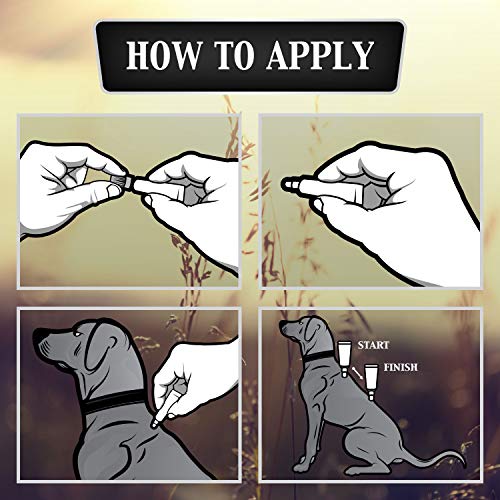 HOW TO APPLY

START

FINISH