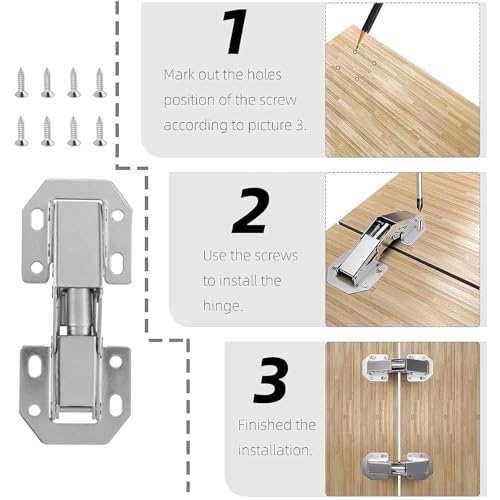 1

Mark out the holes position of the screw according to picture 3.

2

Use the screws to install the hinge.

3

Finished the installation.