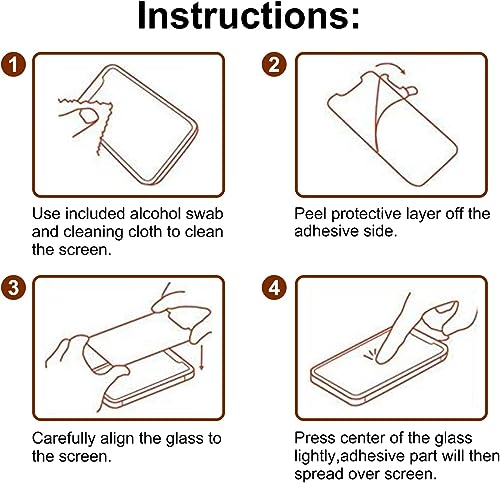 Instructions:

1

Use included alcohol swab and cleaning cloth to clean the screen.

2

Peel protective layer off the adhesive side.

3

Carefully align the glass to the screen.

4

Press center of the glass lightly,adhesive part will then spread over screen.