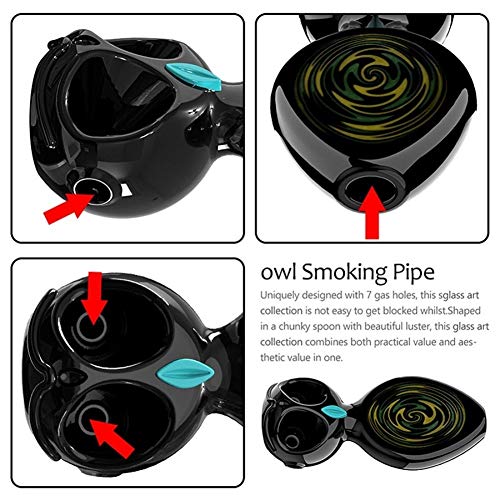 owl Smoking Pipe

Uniquely designed with 7 gas holes, this sglass art collection is not easy to get blocked whilst.Shaped in a chunky spoon with beautiful luster, this glass art collection combines both practical value and aesthetic value in one.