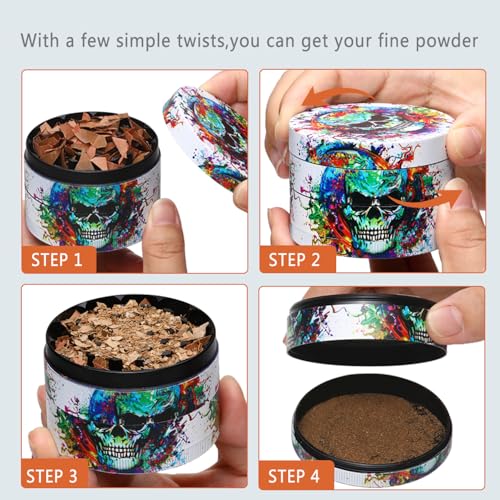 With a few simple twists,you can get your fine powder

STEP 1

STEP 2

STEP 3

STEP 4