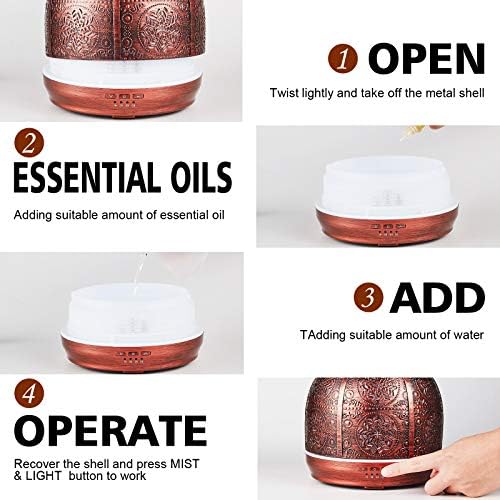 1 OPEN

Twist lightly and take off the metal shell

2

ESSENTIAL OILS

Adding suitable amount of essential oil

3 ADD

TAdding suitable amount of water

4

OPERATE

Recover the shell and press MIST & LIGHT button to work