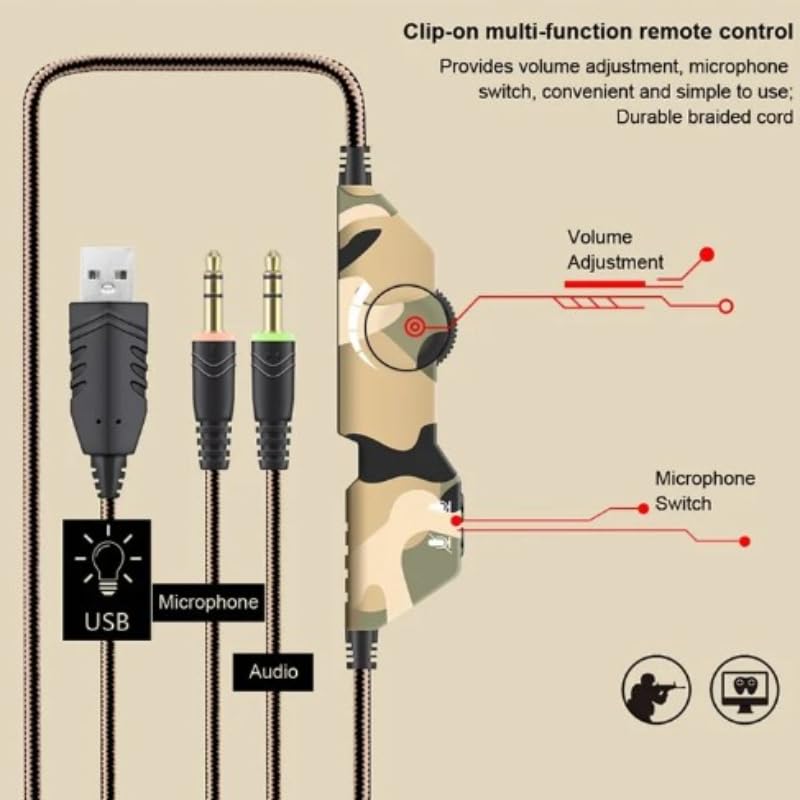 Clip-on multi-function remote control

Provides volume adjustment, microphone switch, convenient and simple to use; Durable braided cord

Volume Adjustment

Microphone Switch

USB

Microphone

Audio