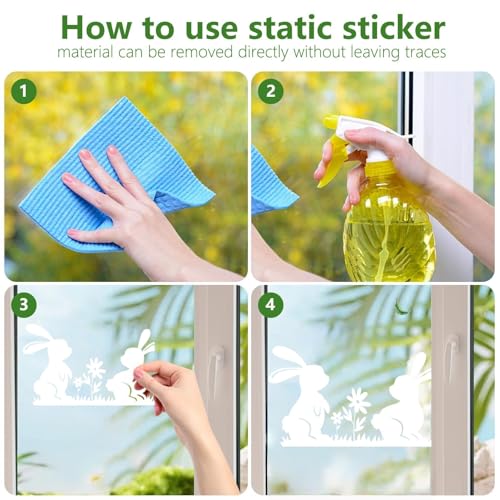 How to use static sticker

material can be removed directly without leaving traces

1

2

3

4