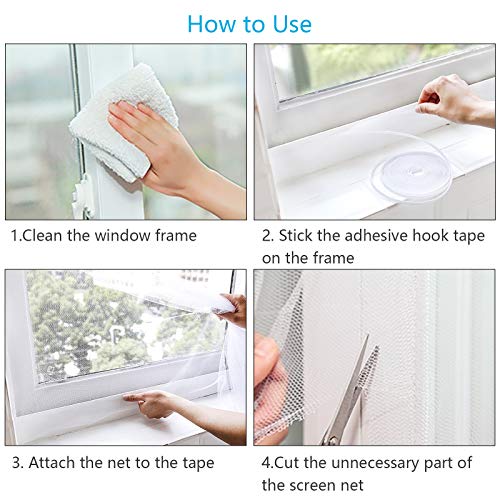 How to Use

1.Clean the window frame

2. Stick the adhesive hook tape on the frame

3. Attach the net to the tape

4.Cut the unnecessary part of the screen net