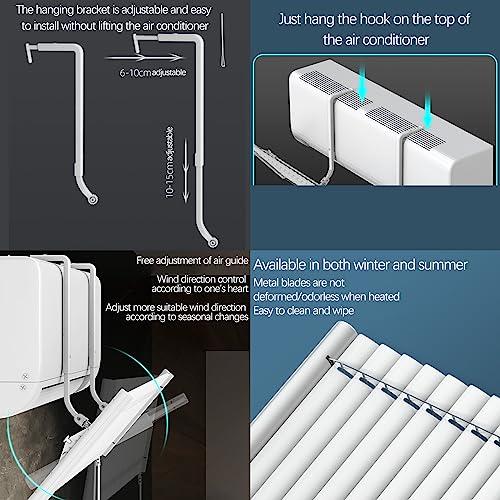 The hanging bracket is adjustable and easy to install without lifting the air conditioner

6-10cm adjustable

10-15cm adjustable

Just hang the hook on the top of the air conditioner

Free adjustment of air guide

Wind direction control according to one's heart

Adjust more suitable wind direction according to seasonal changes

Available in both winter and summer

Metal blades are not deformed/odorless when heated
Easy to clean and wipe