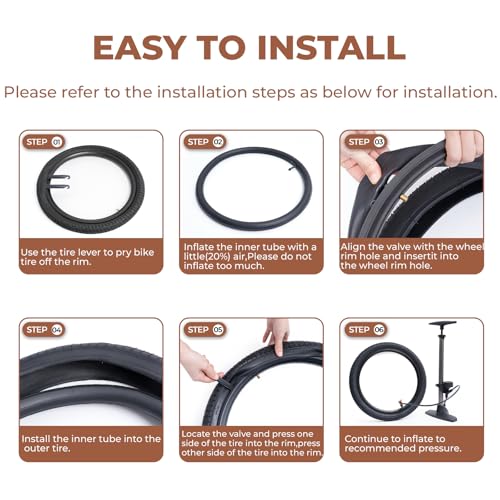 EASY TO INSTALL

Please refer to the installation steps as below for installation.

STEP 01

Use the tire lever to pry bike tire off the rim.

STEP 02

Inflate the inner tube with a little(20%) air,Please do not inflate too much.

STEP 03

Align the valve with the wheel rim hole and insertit into the wheel rim hole.

STEP 04

Install the inner tube into the outer tire.

STEP 05

Locate the valve and press one side of the tire into the rim,press other side of the tire into the rim.

STEP 06

Continue to inflate to recommended pressure.