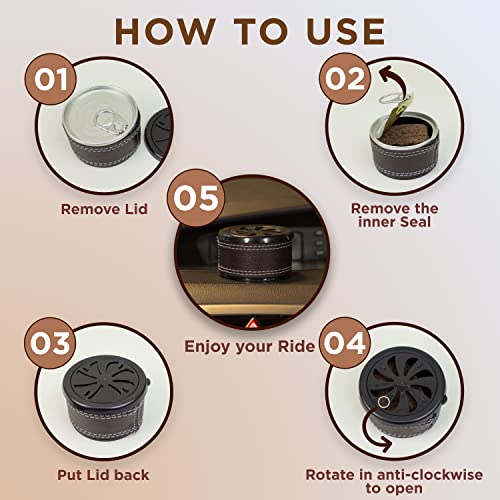 HOW TO USE

01

Remove Lid

02

Remove the inner Seal

05

Enjoy your Ride

03

Put Lid back

04

Rotate in anti-clockwise to open