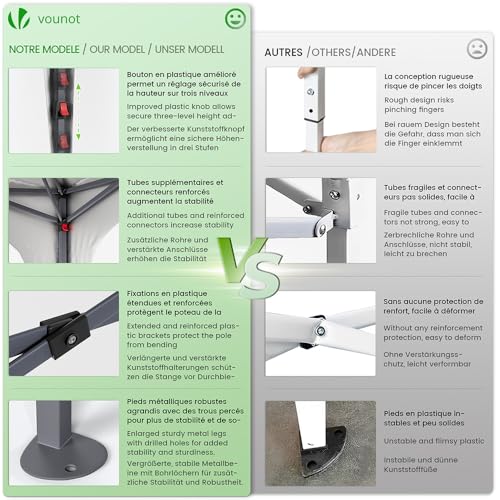 vounot

NOTRE MODELE / OUR MODEL / UNSER MODELL

Bouton en plastique amélioré permet un réglage sécurisé de la hauteur sur trois niveaux

Improved plastic knob allows secure three-level height ad-

Der verbesserte Kunststoffknopf ermöglicht eine sichere Höhenverstellung in drei Stufen

Tubes supplémentaires et connecteurs renforcés augmentent la stabilité

Additional tubes and reinforced connectors increase stability

Zusätzliche Rohre und verstärkte Anschlüsse erhöhen die Stabilität

Fixations en plastique étendues et renforcées protègent le poteau de la

Extended and reinforced plastic brackets protect the pole from bending

Verlängerte und verstärkte Kunststoffhalterungen schützen die Stange vor Durchbie-

Pieds métalliques robustes agrandis avec des trous percés pour plus de stabilité et de so-

Enlarged sturdy metal legs with drilled holes for added stability and sturdiness.

Vergrößerte, stabile Metallbeine mit Bohrlöchern für zusätzliche Stabilität und Robustheit.

VS

AUTRES /OTHERS/ANDERE

La conception rugueuse risque de pincer les doigts

Rough design risks pinching fingers

Bei rauem Design besteht die Gefahr, dass man sich die Finger einklemmt

Tubes fragiles et connecteurs pas solides, facile à

Fragile tubes and connectors not strong, easy to

Zerbrechliche Rohre und Anschlüsse, nicht stabil, leicht zu brechen

Sans aucune protection de renfort, facile à déformer

Without any reinforcement protection, easy to deform

Ohne Verstärkungsschutz, leicht verformbar

Pieds en plastique instables et peu solides

Unstable and flimsy plastic

Instabile und dünne Kunststofffüße