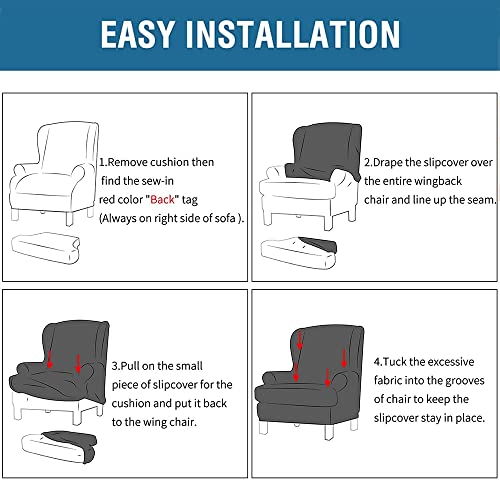 EASY INSTALLATION

1.Remove cushion then find the sew-in red color "Back" tag (Always on right side of sofa ).

2.Drape the slipcover over the entire wingback chair and line up the seam.

3.Pull on the small piece of slipcover for the cushion and put it back to the wing chair.

4.Tuck the excessive fabric into the grooves of chair to keep the slipcover stay in place.