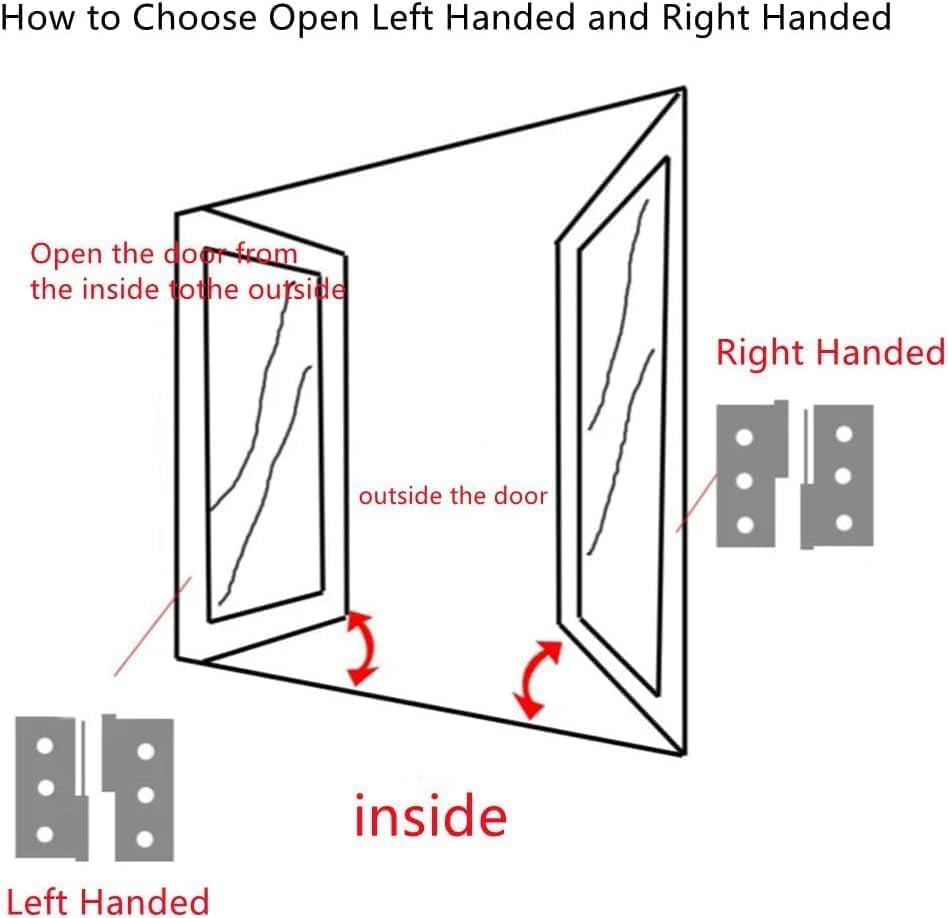 How to Choose Open Left Handed and Right Handed

Open the door from the inside tothe outside

Right Handed

outside the door

inside

Left Handed