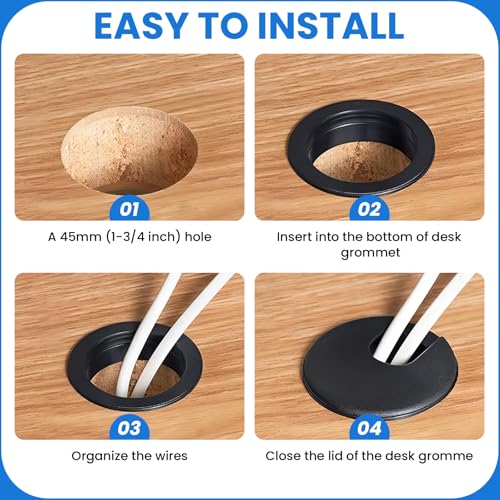 EASY TO INSTALL

01

A 45mm (1-3/4 inch) hole

02

Insert into the bottom of desk grommet

03

Organize the wires

04

Close the lid of the desk gromme