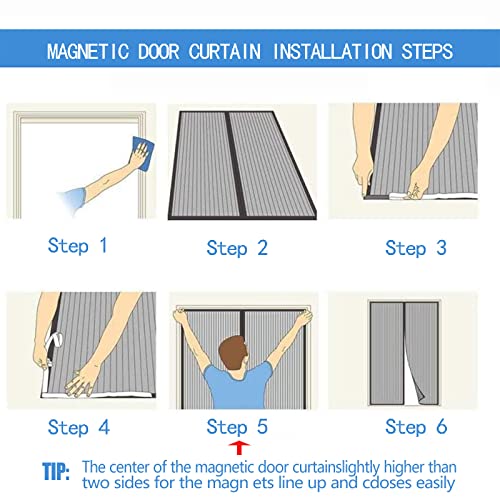 MAGNETIC DOOR CURTAIN INSTALLATION STEPS

Step 1

Step 2

Step 3

Step 4

Step 5

Step 6

TIP: The center of the magnetic door curtainslightly higher than two sides for the magn ets line up and cdoses easily