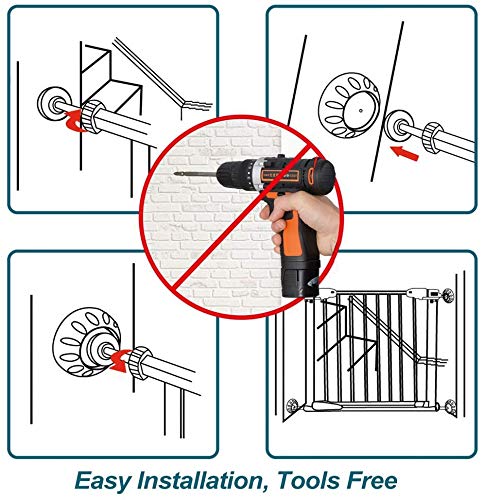 Easy Installation, Tools Free